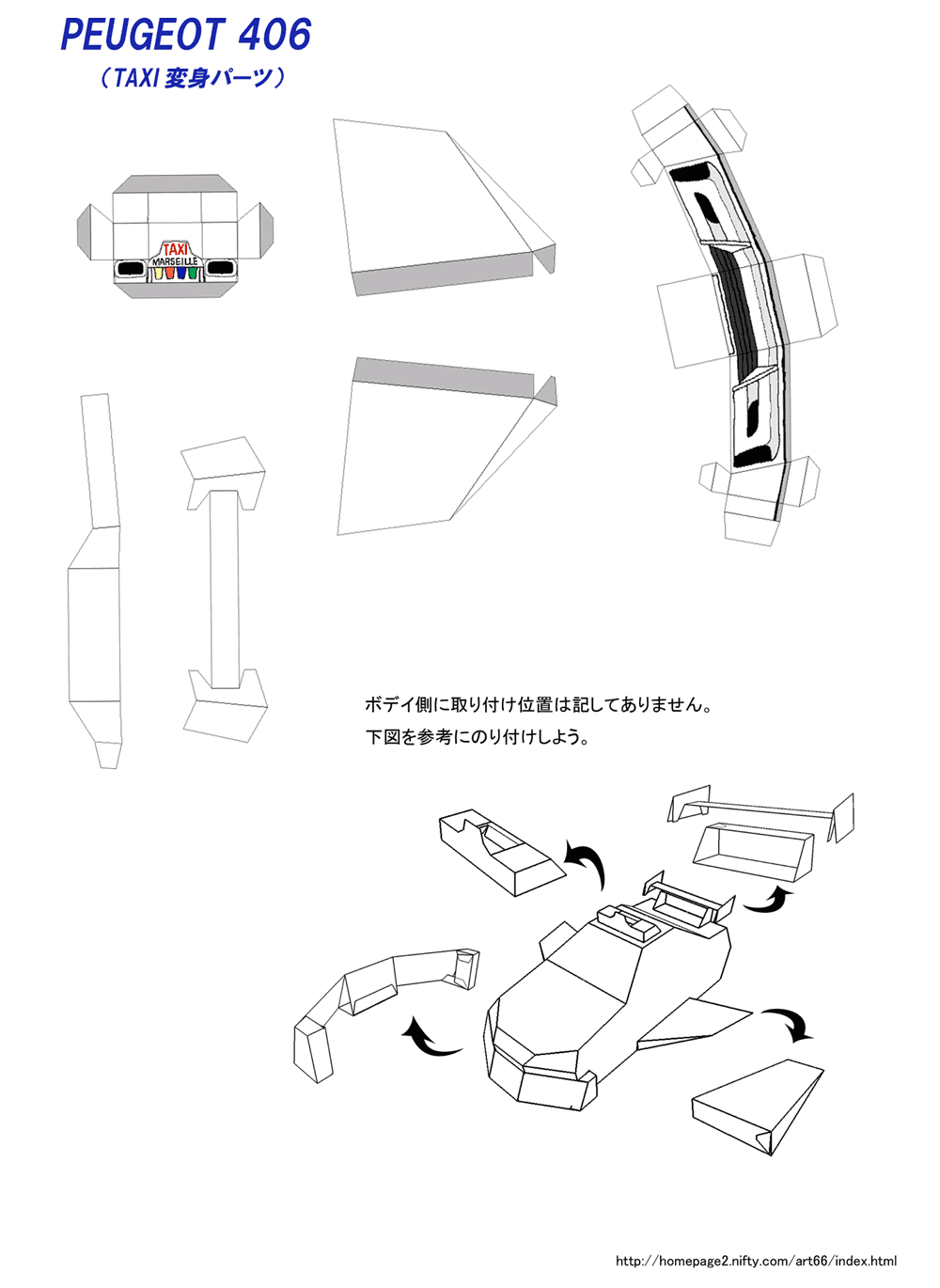 PEUGEOT 406
（TAXI 変身パーツ）

TAXI
MARSEILLE

ボデイ側に取り付け位置は記してありません。
下図を参考にのり付けしよう。

http://homepage2.nifty.com/art66/index.html